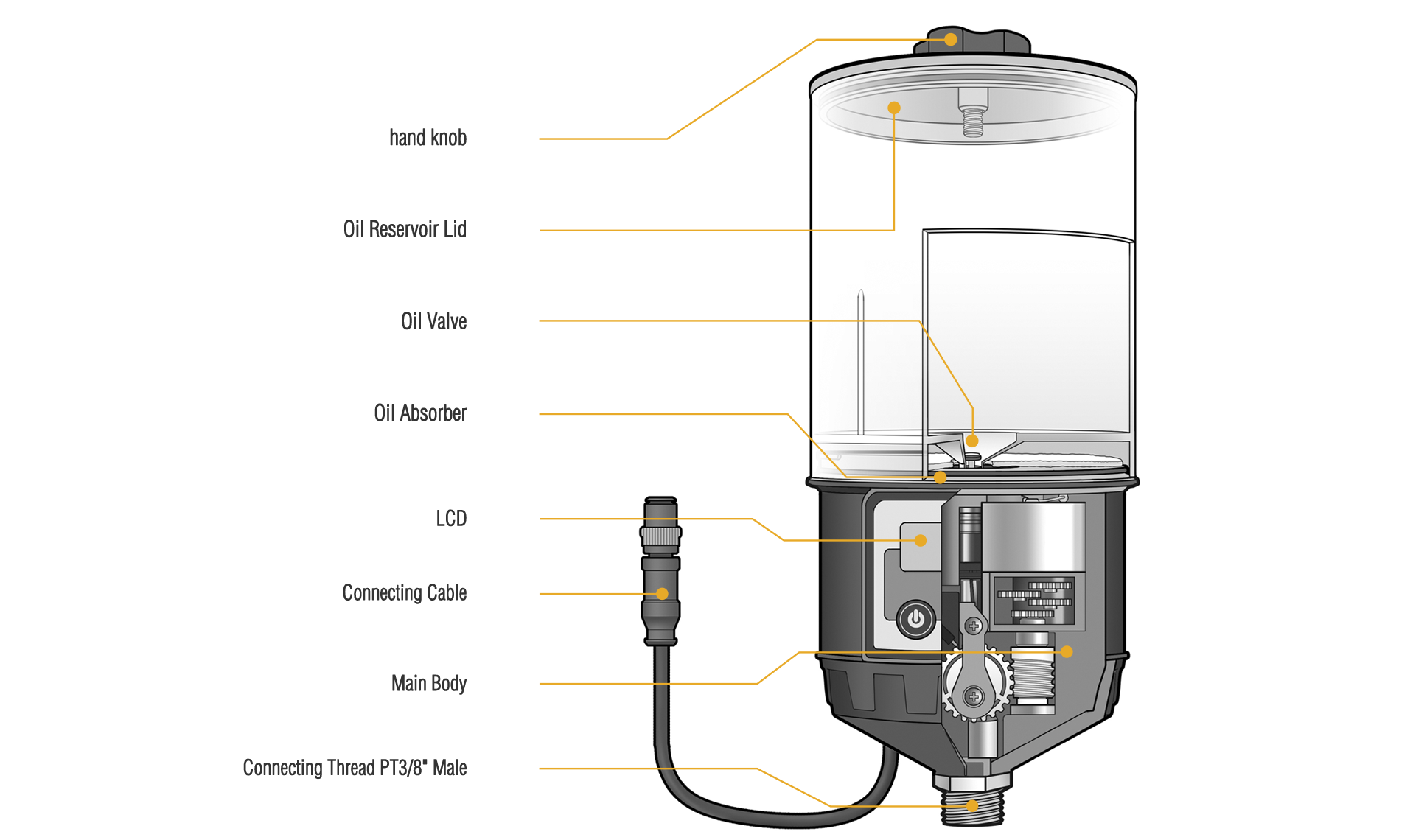 hand knob

Oil Reservoir Lid

Oil Valve

Oil Absorber

LCD

Connecting Cable

Main Body

Connecting Thread PT3/8" Male