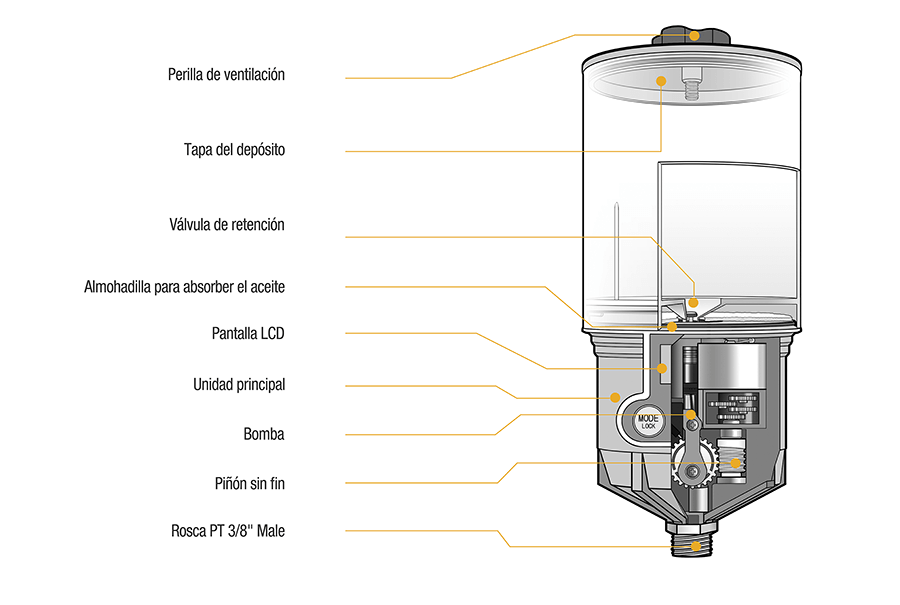 Perilla de ventilación

Tapa del depósito

Válvula de retención

Almohadilla para absorber el aceite

Pantalla LCD

Unidad principal

Bomba

Piñón sin fin

Rosca PT 3/8'' Male

MODE
LOCK