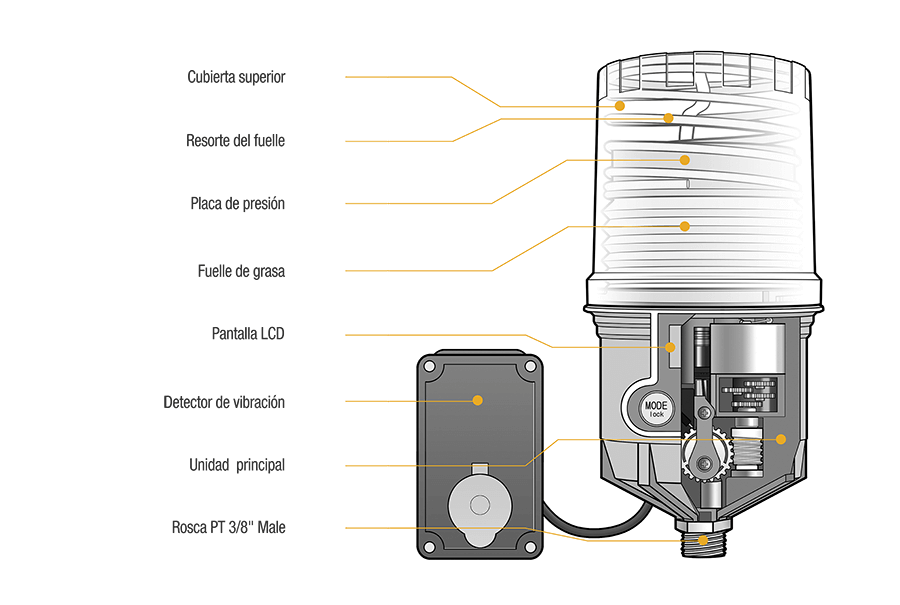 Cubierta superior

Resorte del fuelle

Placa de presión

Fuelle de grasa

Pantalla LCD

Detector de vibración

Unidad principal

Rosca PT 3/8'' Male

MODE
lock